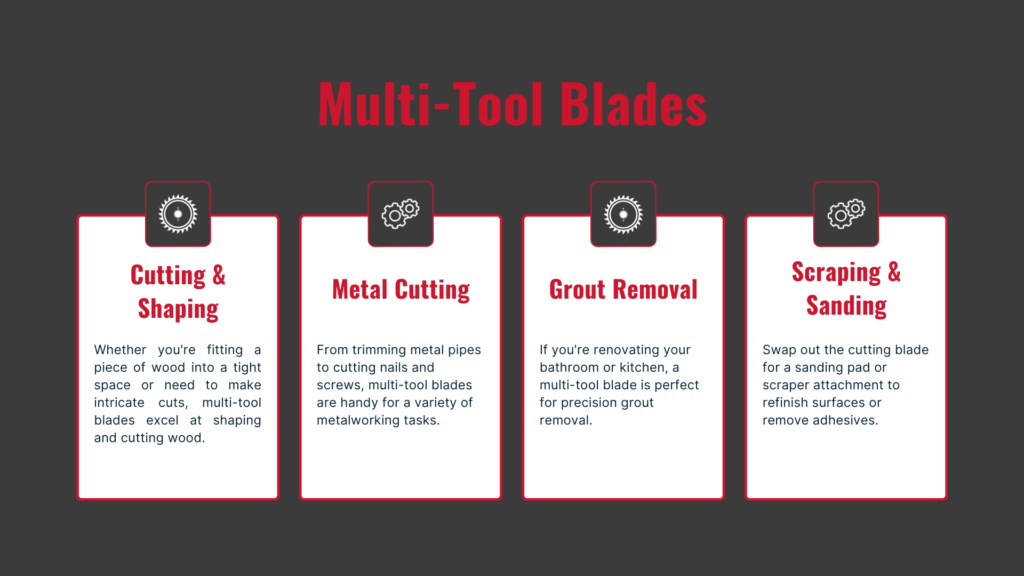 Multi-Tool Blades

Cutting & Shaping

Whether you're fitting a piece of wood into a tight space or need to make intricate cuts, multi-tool blades excel at shaping and cutting wood.

Metal Cutting

From trimming metal pipes to cutting nails and screws, multi-tool blades are handy for a variety of metalworking tasks.

Grout Removal

If you're renovating your bathroom or kitchen, a multi-tool blade is perfect for precision grout removal.

Scraping & Sanding

Swap out the cutting blade for a sanding pad or scraper attachment to refinish surfaces or remove adhesives.