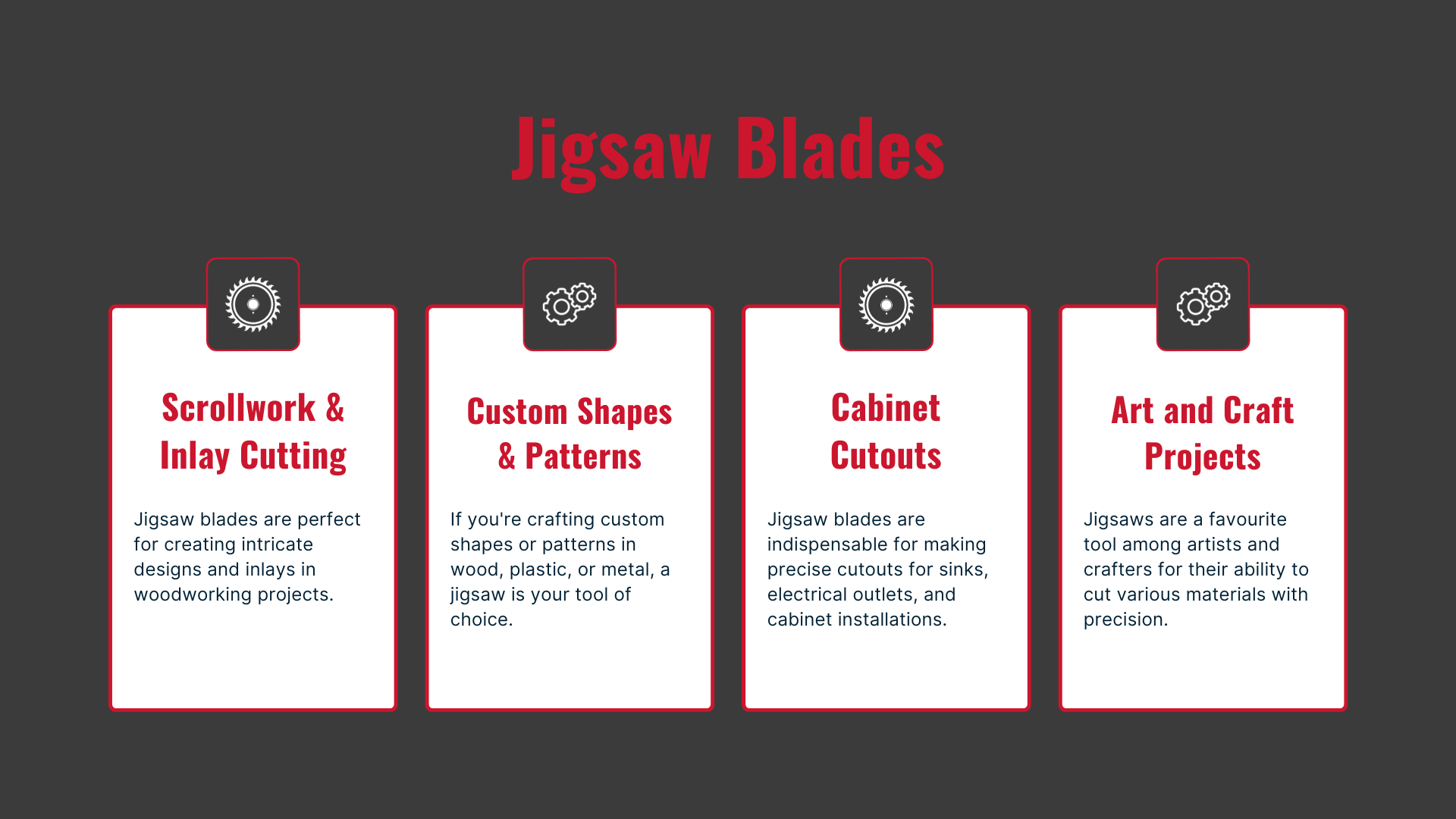 Jigsaw Blades

Scrollwork & Inlay Cutting

Jigsaw blades are perfect for creating intricate designs and inlays in woodworking projects.

Custom Shapes & Patterns

If you're crafting custom shapes or patterns in wood, plastic, or metal, a jigsaw is your tool of choice.

Cabinet Cutouts

Jigsaw blades are indispensable for making precise cutouts for sinks, electrical outlets, and cabinet installations.

Art and Craft Projects

Jigsaws are a favourite tool among artists and crafters for their ability to cut various materials with precision.